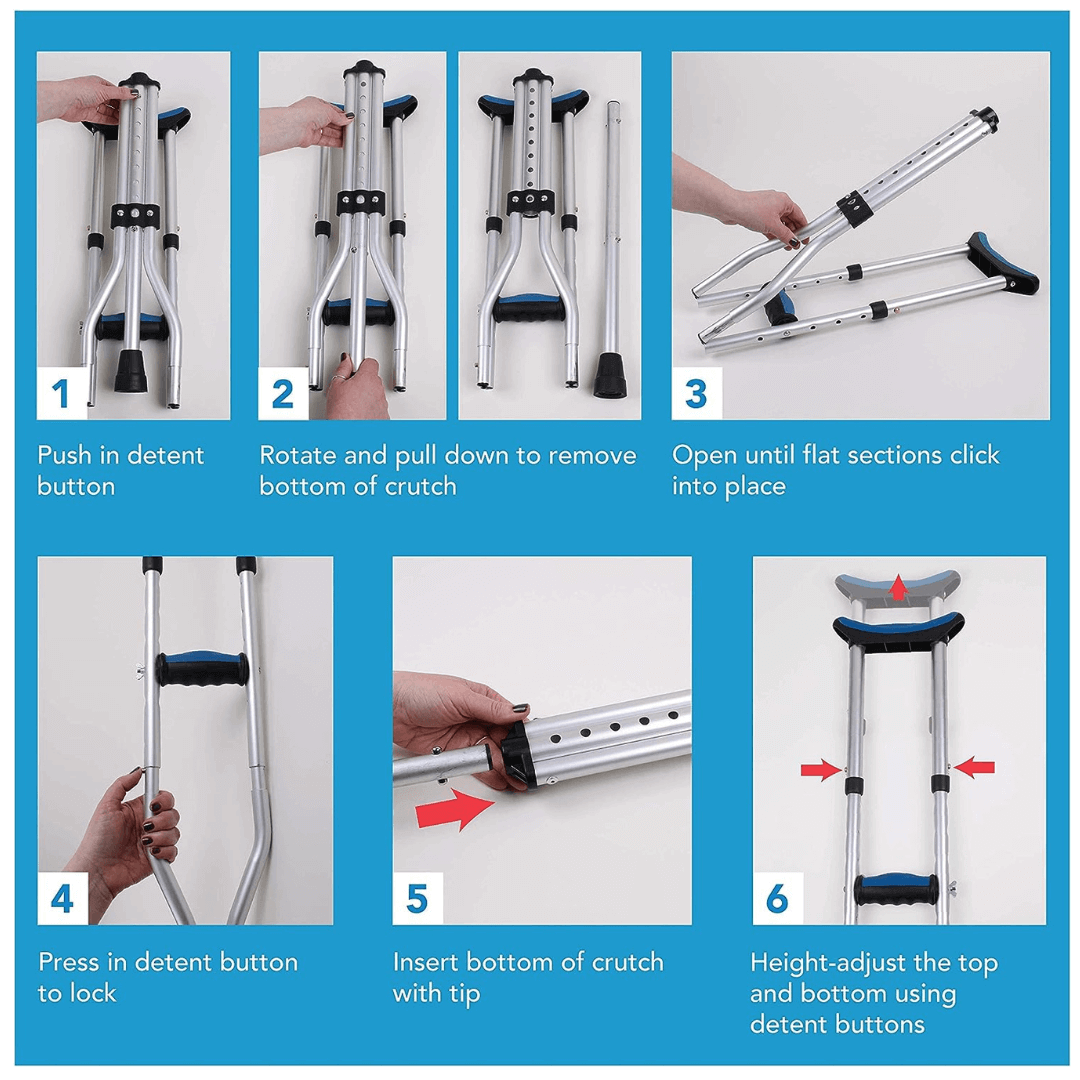 1

Push in detent button

2

Rotate and pull down to remove bottom of crutch

3

Open until flat sections click into place

4

Press in detent button to lock

5

Insert bottom of crutch with tip

6

Height-adjust the top and bottom using detent buttons